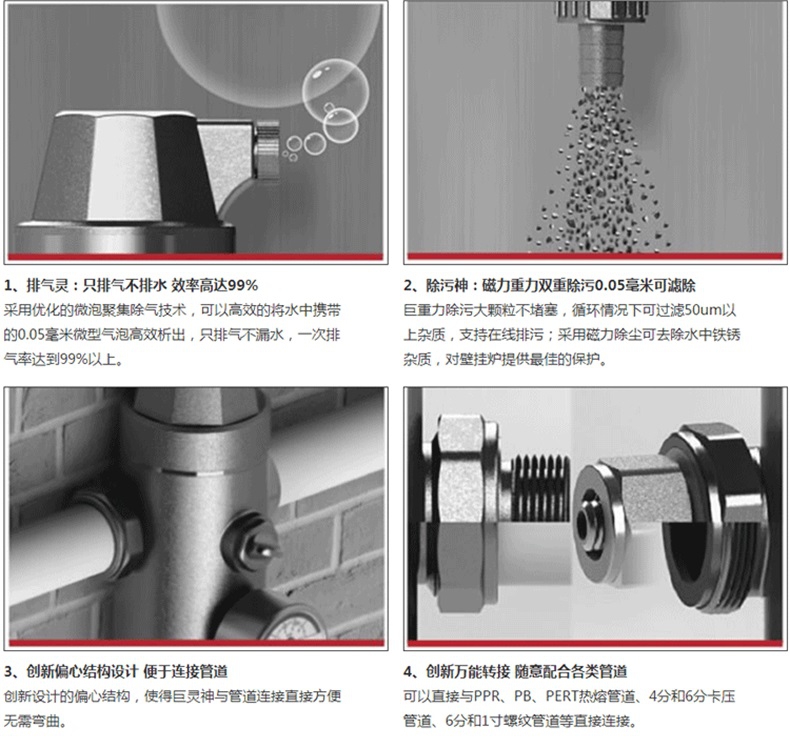 1、排气灵：只排气不排水 效率高达99%
采用优化的微泡聚集除气技术，可以高效的将水中携带的0.05毫米微型气泡高效析出，只排气不漏水，一次排气率达到99%以上。

2、除污神：磁力重力双重除污0.05毫米可滤除
巨重力除污大颗粒不堵塞，循环情况下可过滤50um以上杂质，支持在线排污；采用磁力除尘可去除水中铁锈杂质，对壁挂炉提供最佳的保护。

3、创新偏心结构设计 便于连接管道
创新设计的偏心结构，使得巨灵神与管道连接直接方便无需弯曲。

4、创新万能转接 随意配合各类管道
可以直接与PPR、PB、PERT热熔管道、4分和6分卡压管道、6分和1寸螺纹管道等直接连接。